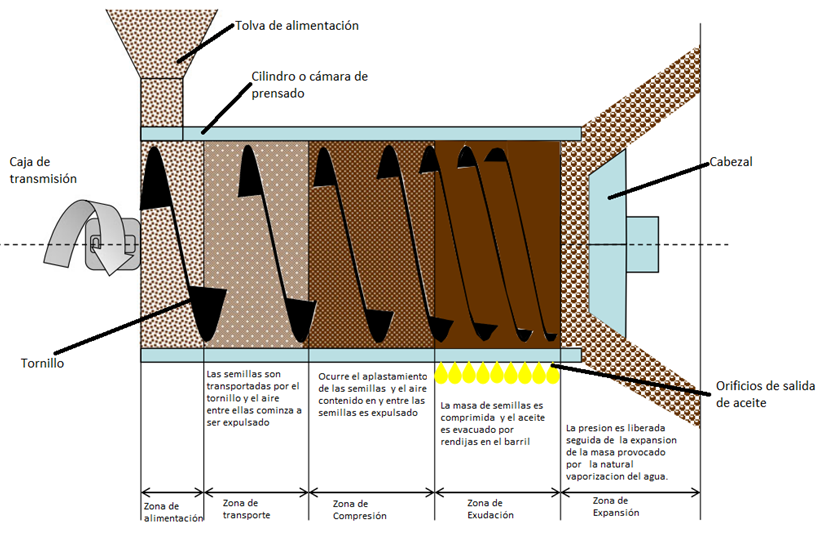 Tolva de alimentación

Cilindro o cámara de prensado

Caja de transmisión

Cabezal

Tornillo

Orificios de salida de aceite

Las semillas son transportadas por el tornillo y el aire entre ellas cominza a ser expulsado

Ocurre el aplastamiento de las semillas y el aire contenido en y entre las semillas es expulsado

La masa de semillas es comprimida y el aceite es evacuado por rendijas en el barril

La presion es liberada seguida de la expansion de la masa provocado por la natural vaporizacion del agua.

Zona de alimentación

Zona de transporte

Zona de Compresión

Zona de Exudación

Zona de Expansión